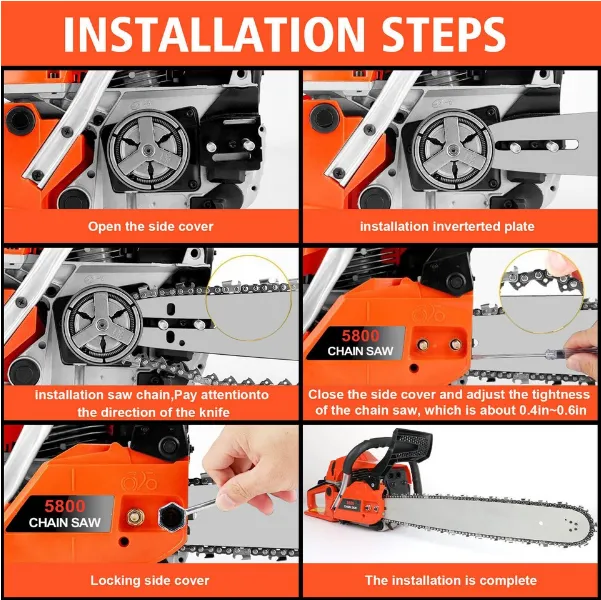 INSTALLATION STEPS

Open the side cover

installation inverterted plate

installation saw chain,Pay attentionto the direction of the knife

5800
CHAIN SAW

Close the side cover and adjust the tightness of the chain saw, which is about 0.4in~0.6in

5800
CHAIN SAW

Locking side cover

The installation is complete